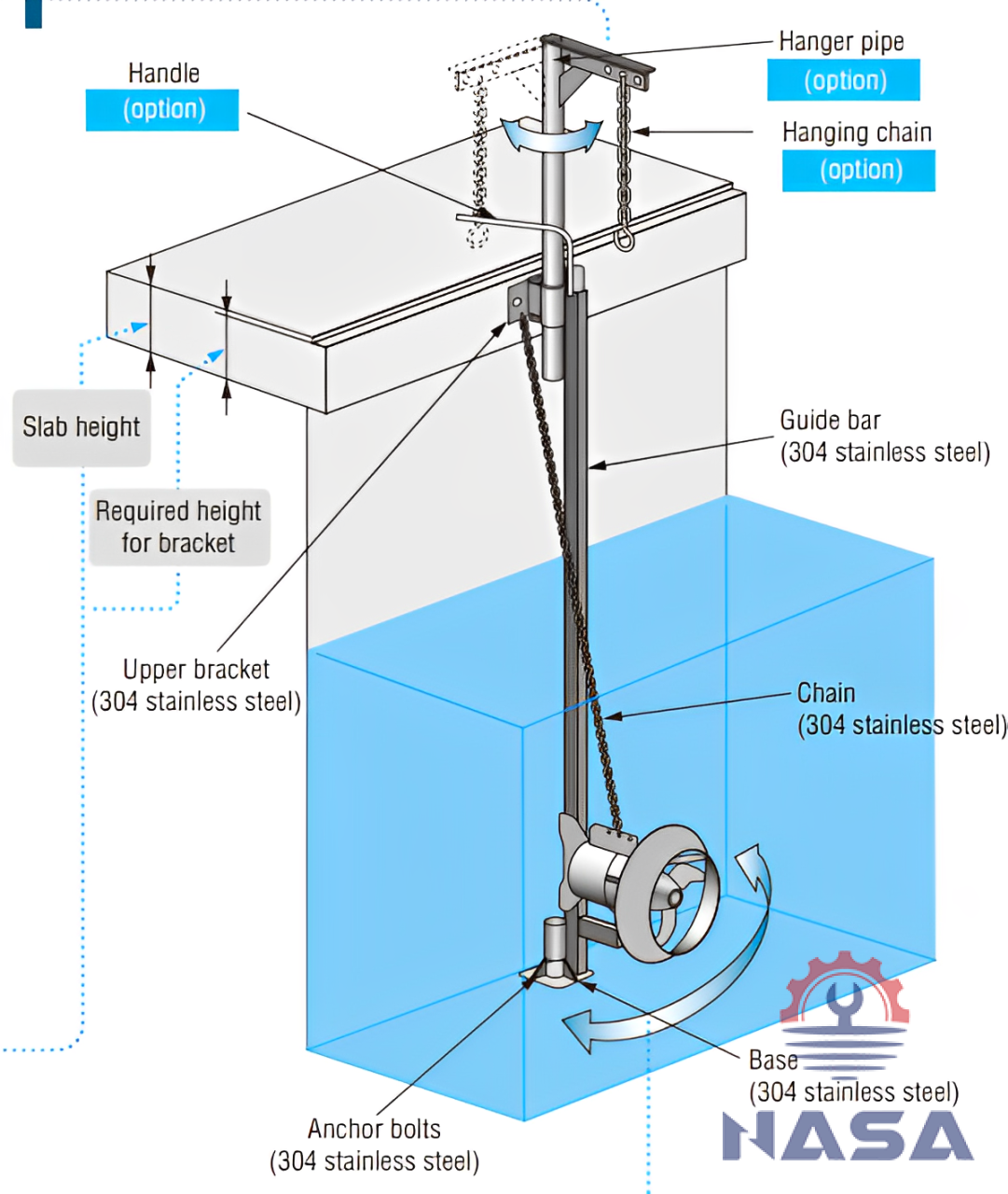 Handle
(option)

Hanger pipe
(option)

Hanging chain
(option)

Slab height

Required height for bracket

Guide bar
(304 stainless steel)

Upper bracket
(304 stainless steel)

Chain
(304 stainless steel)

Base
(304 stainless steel)

Anchor bolts
(304 stainless steel)

NASA