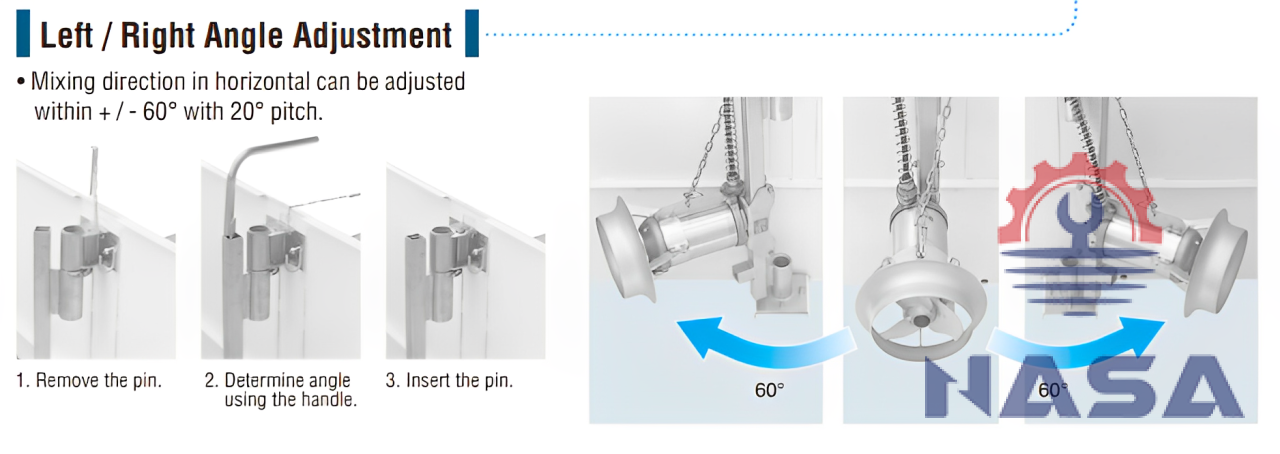 Left / Right Angle Adjustment

• Mixing direction in horizontal can be adjusted within + / - 60° with 20° pitch.

1. Remove the pin.

2. Determine angle using the handle.

3. Insert the pin.

60°

60°

NASA